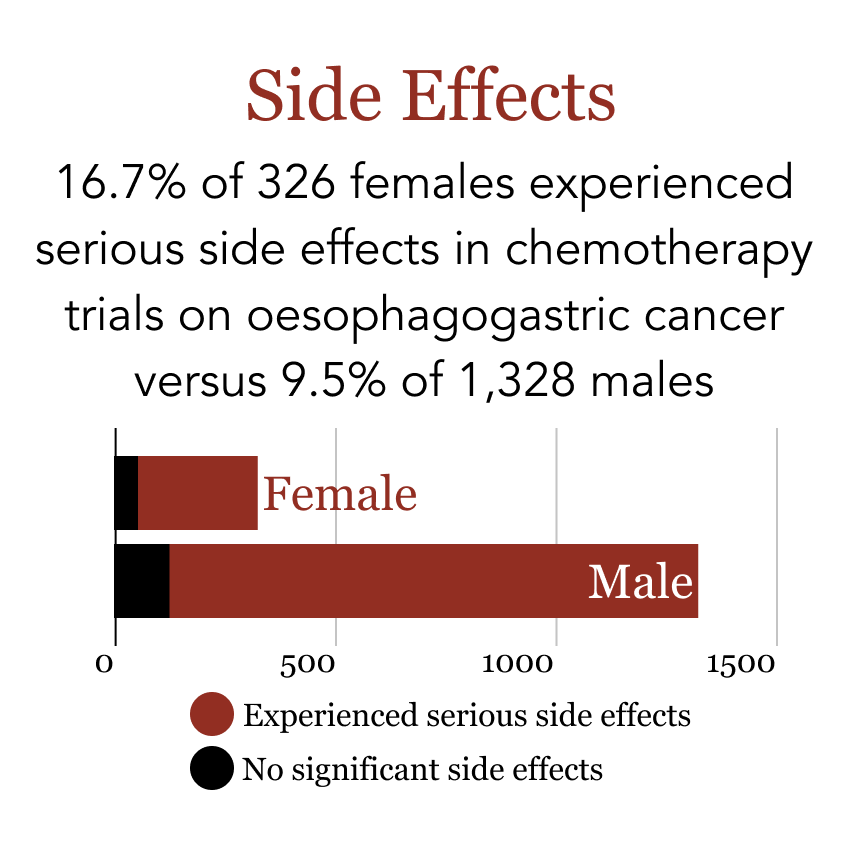 Side Effects

16.7% of 326 females experienced serious side effects in chemotherapy trials on oesophagogastric cancer versus 9.5% of 1,328 males

Female

Male

0
500
1000
1500

Experienced serious side effects

No significant side effects